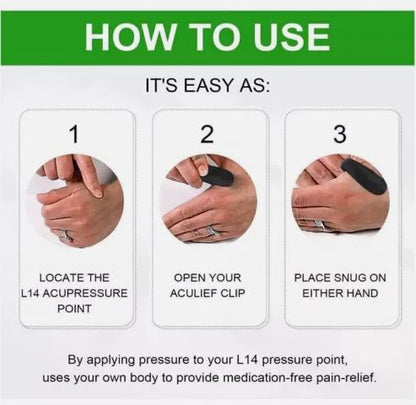 HOW TO USE

IT'S EASY AS:

1

LOCATE THE L14 ACUPRESSURE POINT

2

OPEN YOUR ACULIEF CLIP

3

PLACE SNUG ON EITHER HAND

By applying pressure to your L14 pressure point, uses your own body to provide medication-free pain-relief.